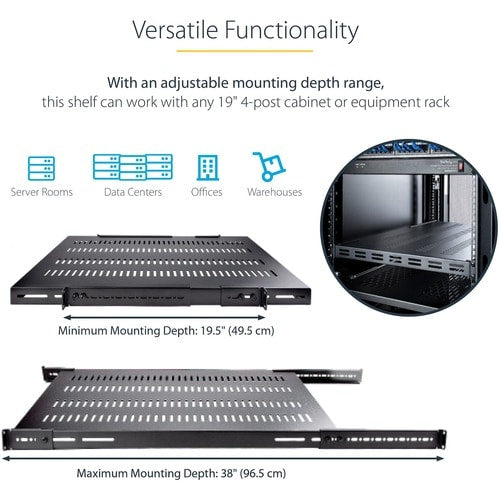 Versatile Functionality

With an adjustable mounting depth range,
this shelf can work with any 19" 4-post cabinet or equipment rack

Server Rooms

Data Centers

Offices

Warehouses

Minimum Mounting Depth: 19.5" (49.5 cm)

Maximum Mounting Depth: 38" (96.5 cm)