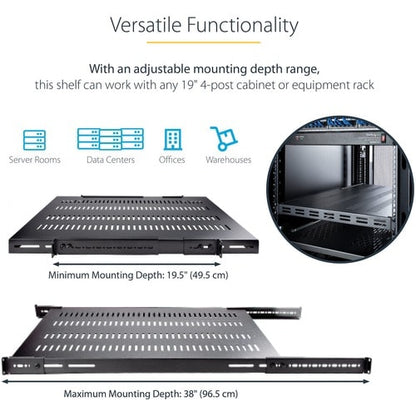 Versatile Functionality

With an adjustable mounting depth range,
this shelf can work with any 19" 4-post cabinet or equipment rack

Server Rooms

Data Centers

Offices

Warehouses

Minimum Mounting Depth: 19.5" (49.5 cm)

Maximum Mounting Depth: 38" (96.5 cm)