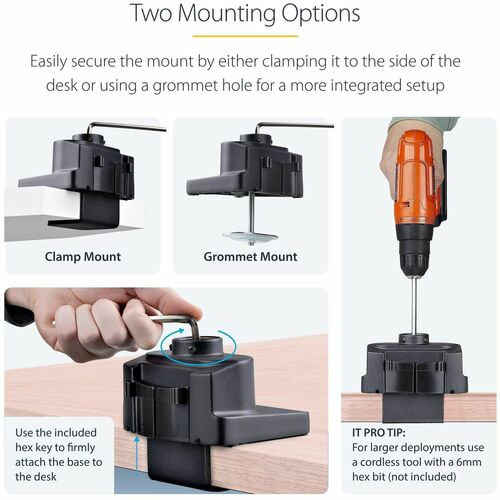 Two Mounting Options

Easily secure the mount by either clamping it to the side of the desk or using a grommet hole for a more integrated setup

Clamp Mount

Grommet Mount

Use the included hex key to firmly attach the base to the desk

IT PRO TIP:
For larger deployments use a cordless tool with a 6mm hex bit (not included)