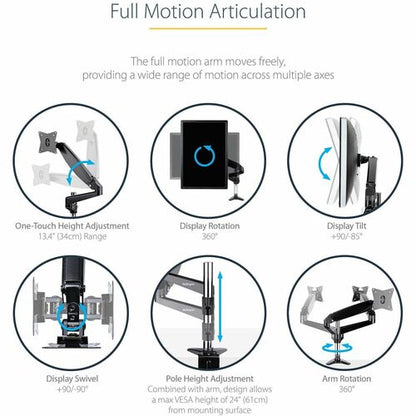 Full Motion Articulation

The full motion arm moves freely, providing a wide range of motion across multiple axes

One-Touch Height Adjustment
13.4" (34cm) Range

Display Rotation
360°

Display Tilt
+90/-85°

Display Swivel
+90/-90°

Pole Height Adjustment
Combined with arm, design allows a max VESA height of 24" (61cm) from mounting surface

Arm Rotation
360°