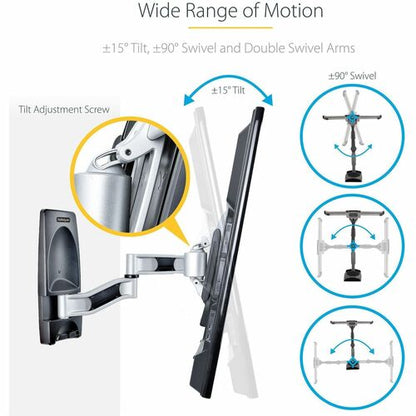 Wide Range of Motion

±15° Tilt, ±90° Swivel and Double Swivel Arms

Tilt Adjustment Screw

±15° Tilt

±90° Swivel