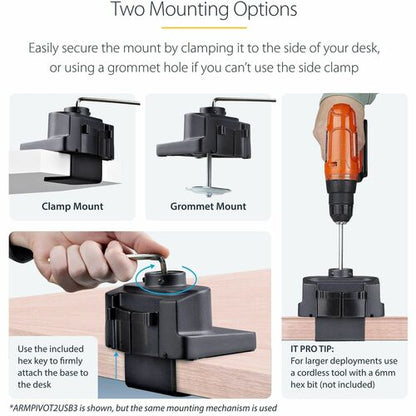 Two Mounting Options

Easily secure the mount by clamping it to the side of your desk, or using a grommet hole if you can't use the side clamp

Clamp Mount

Grommet Mount

Use the included hex key to firmly attach the base to the desk

IT PRO TIP:
For larger deployments use a cordless tool with a 6mm hex bit (not included)

*ARMPIVOT2USB3 is shown, but the same mounting mechanism is used